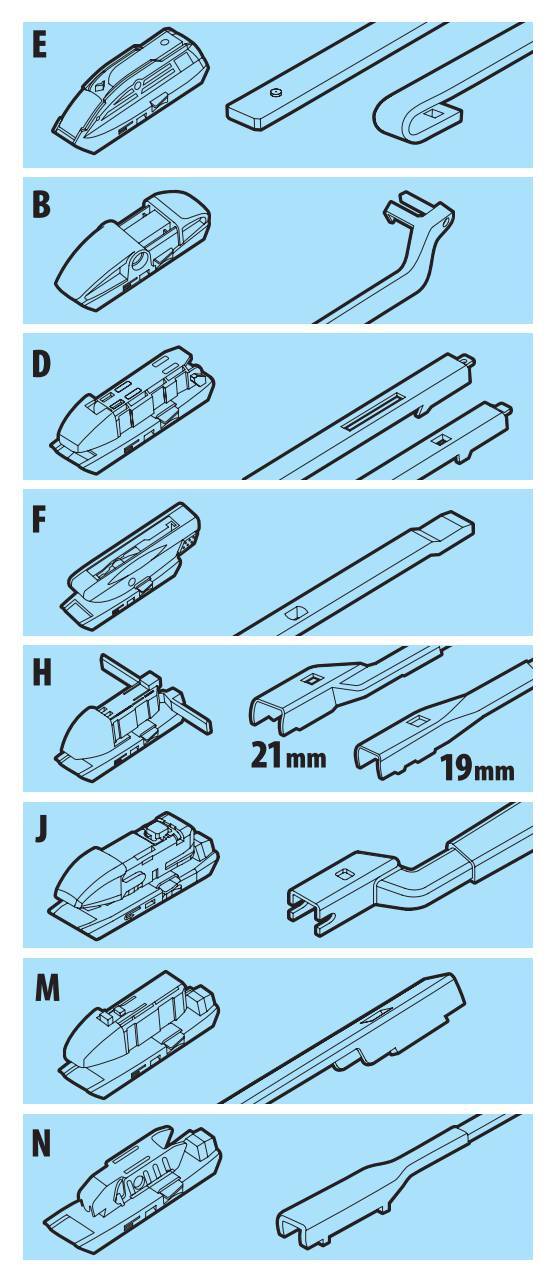 E

B

D

F

H

21mm

19mm

J

M

N