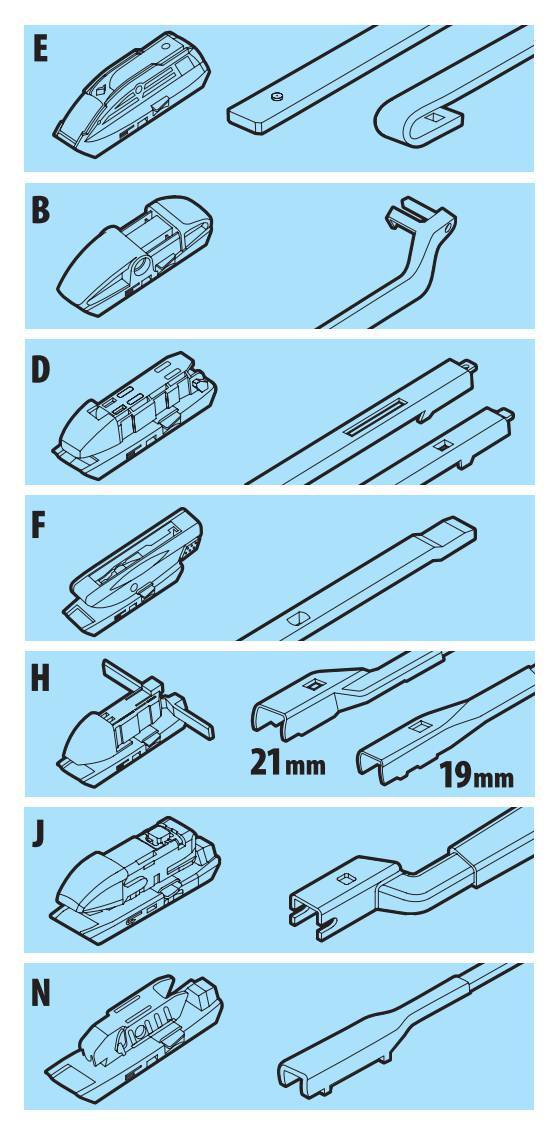 E

B

D

F

H

21mm

19mm

J

N