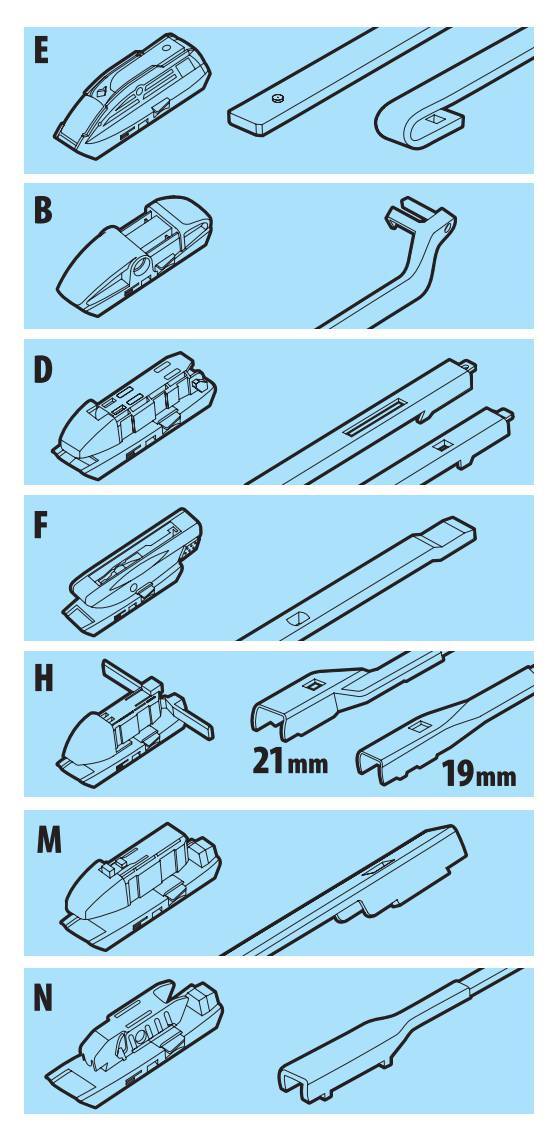 E

B

D

F

H

21mm

19mm

M

N