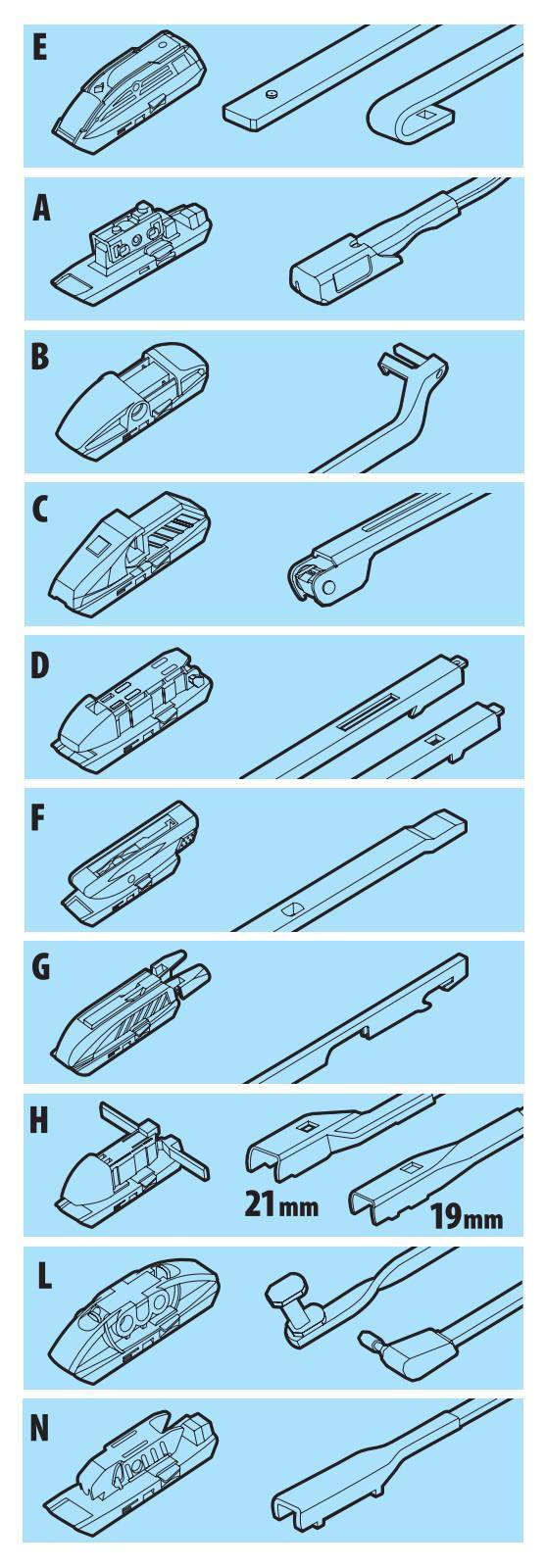 E

A

B

C

D

F

G

H

21mm

19mm

L

N