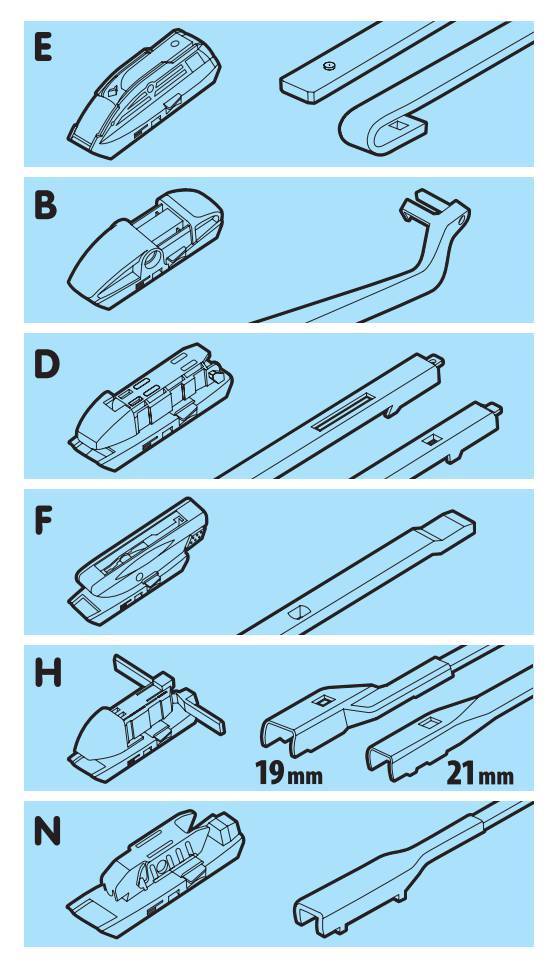 E

B

D

F

H

19mm

21mm

N