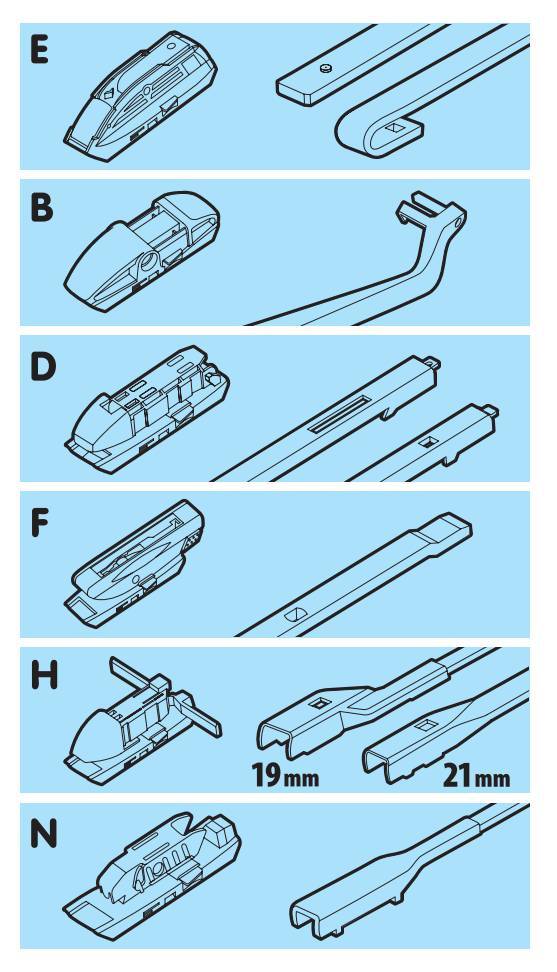 E

B

D

F

H

19mm

21mm

N