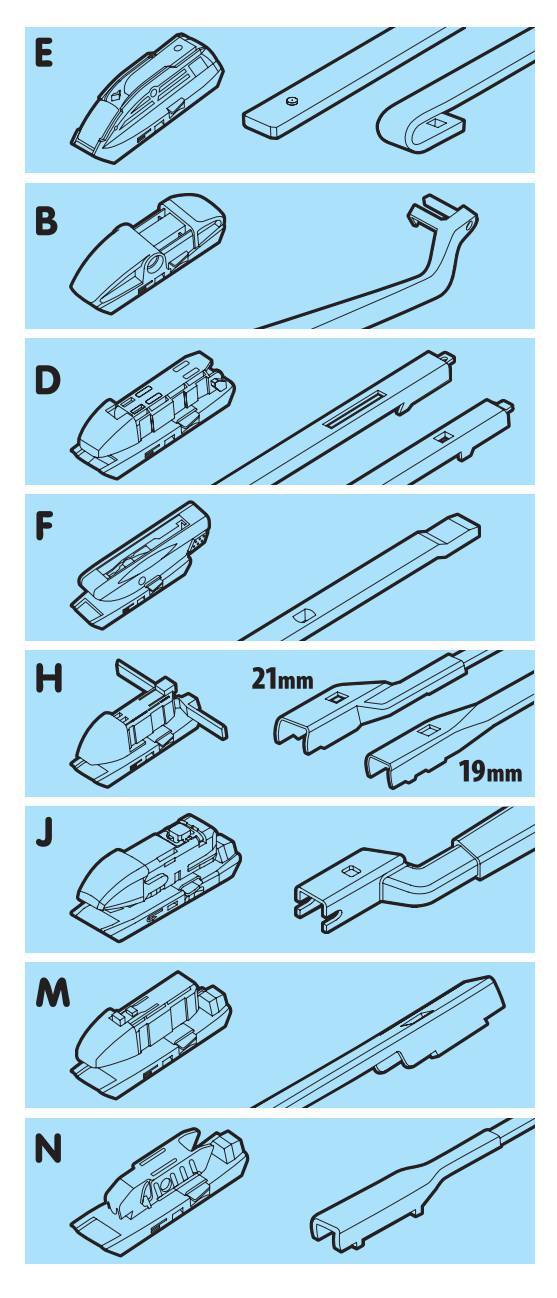 E

B

D

F

H

21mm

19mm

J

M

N