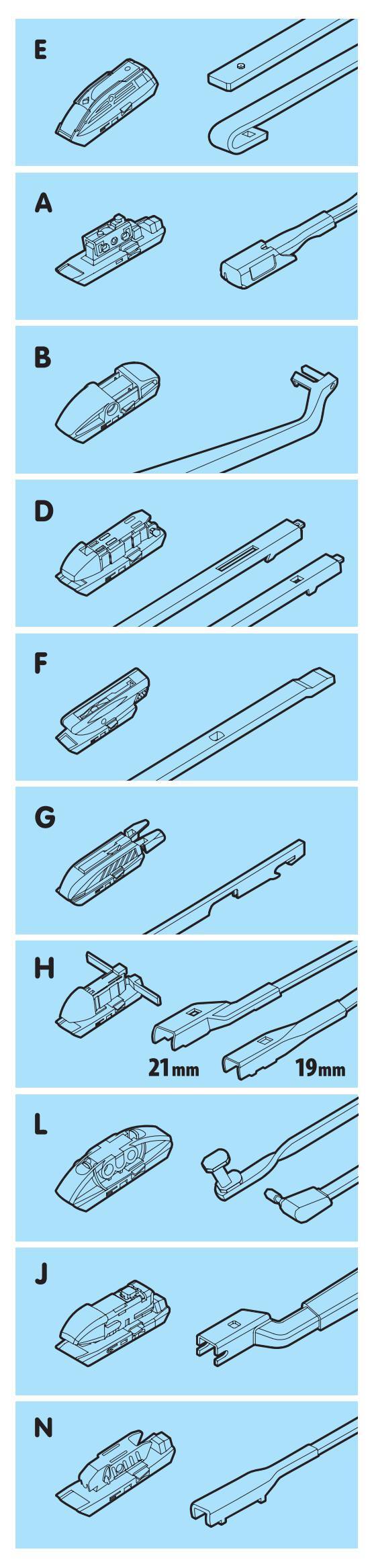 E

A

B

D

F

G

H

21mm

19mm

L

J

N