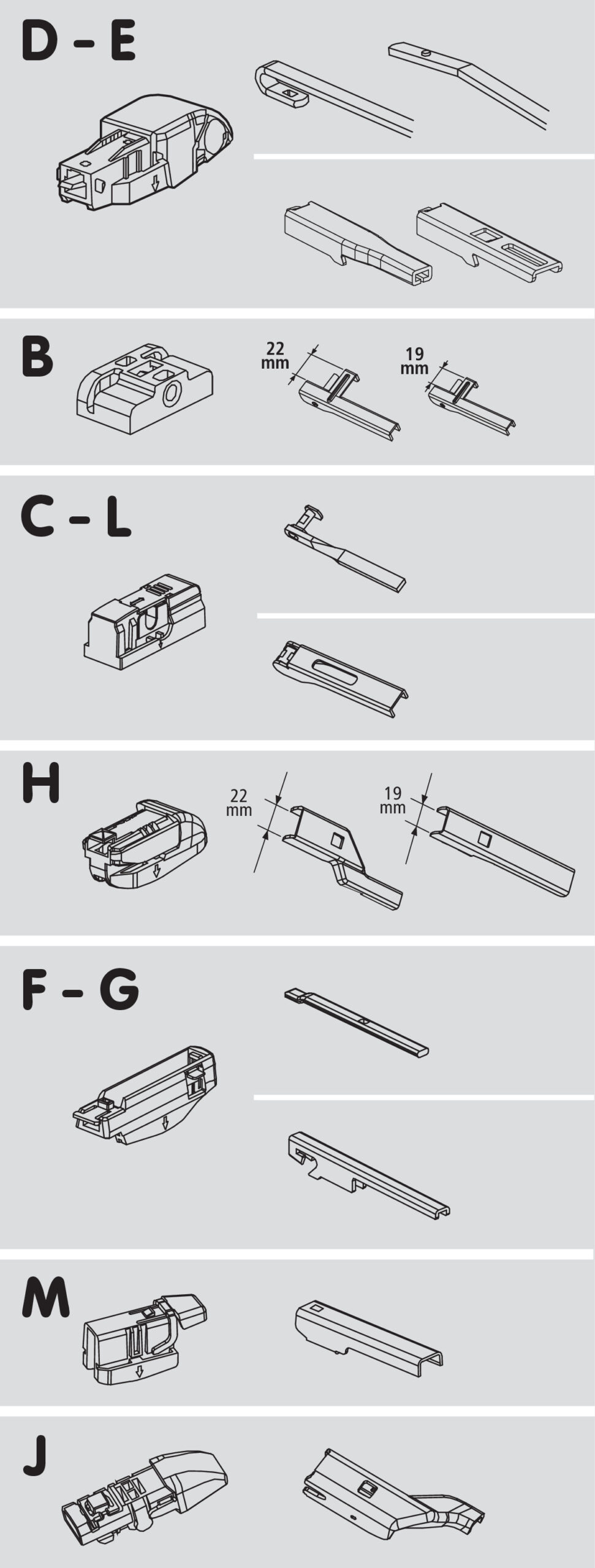 D – E

B

22 mm

19 mm

C – L

H

22 mm

19 mm

F – G

M

J