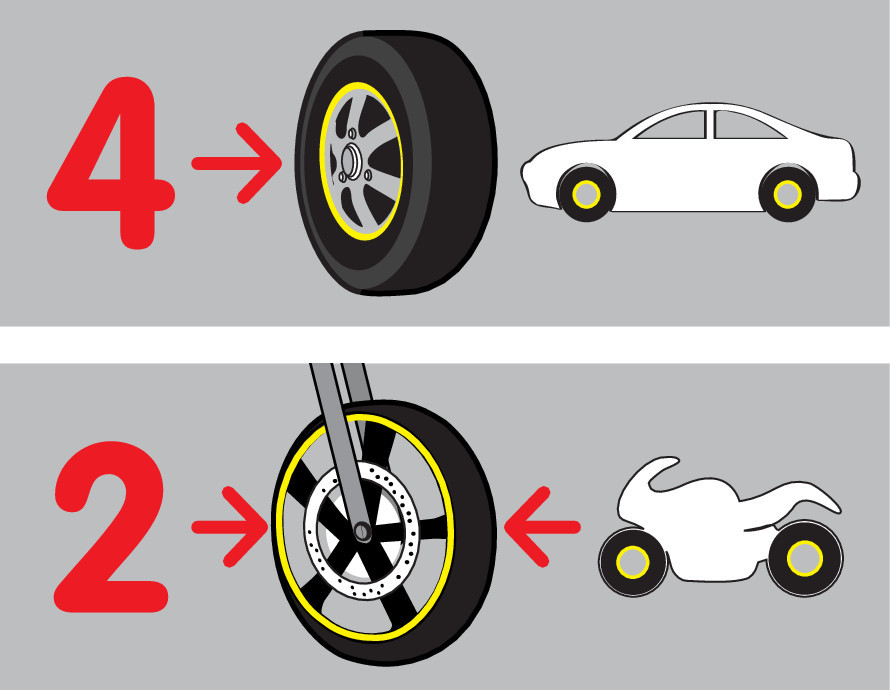 4

2