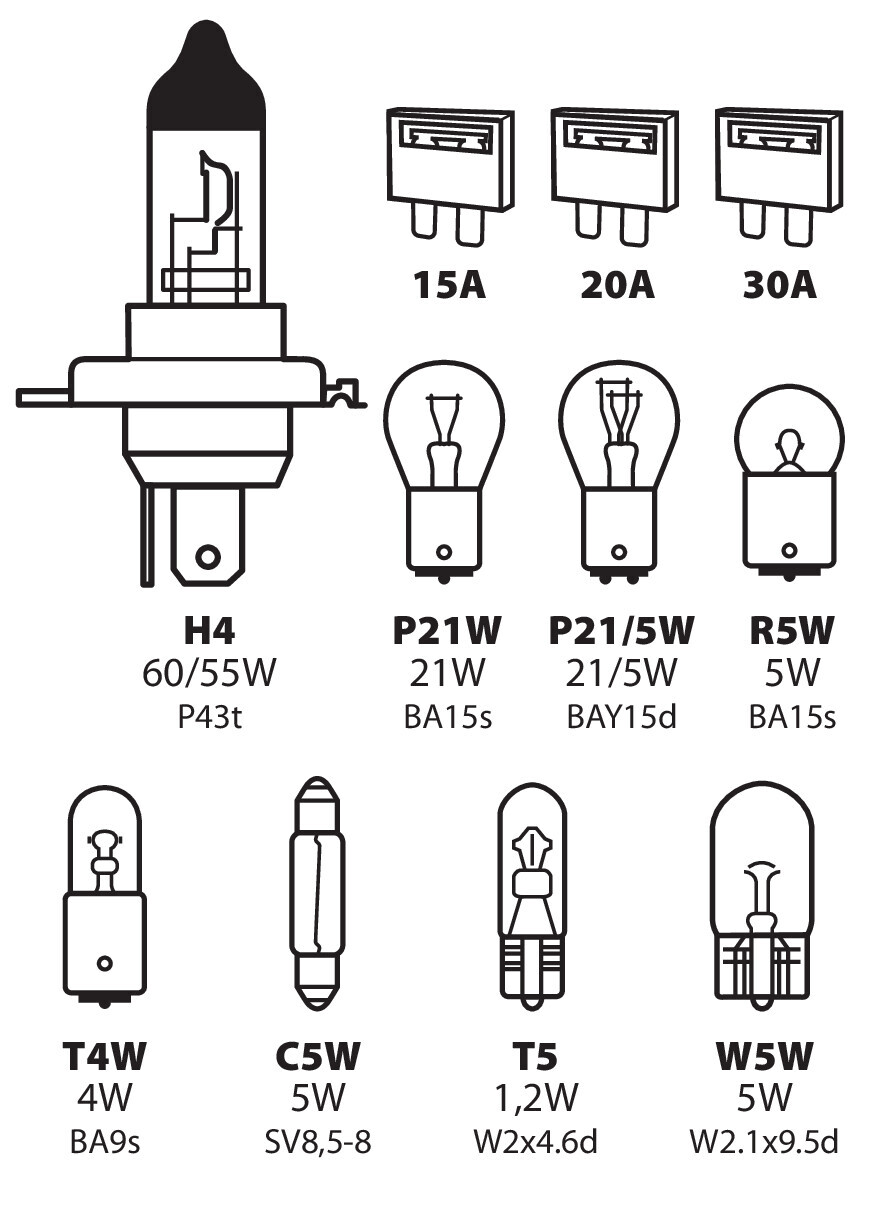 15A
20A
30A

H4
60/55W
P43t

P21W
21W
BA15s

P21/5W
21/5W
BAY15d

R5W
5W
BA15s

T4W
4W
BA9s

C5W
5W
SV8,5-8

T5
1,2W
W2x4.6d

W5W
5W
W2.1x9.5d