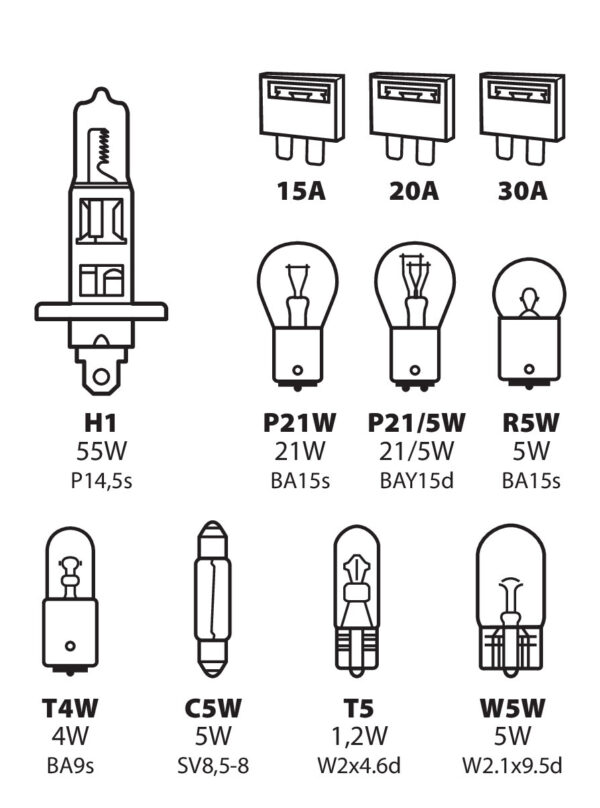 15A 20A 30A

H1
55W
P14,5s

P21W
21W
BA15s

P21/5W
21/5W
BAY15d

R5W
5W
BA15s

T4W
4W
BA9s

C5W
5W
SV8,5-8

T5
1,2W
W2x4.6d

W5W
5W
W2.1x9.5d