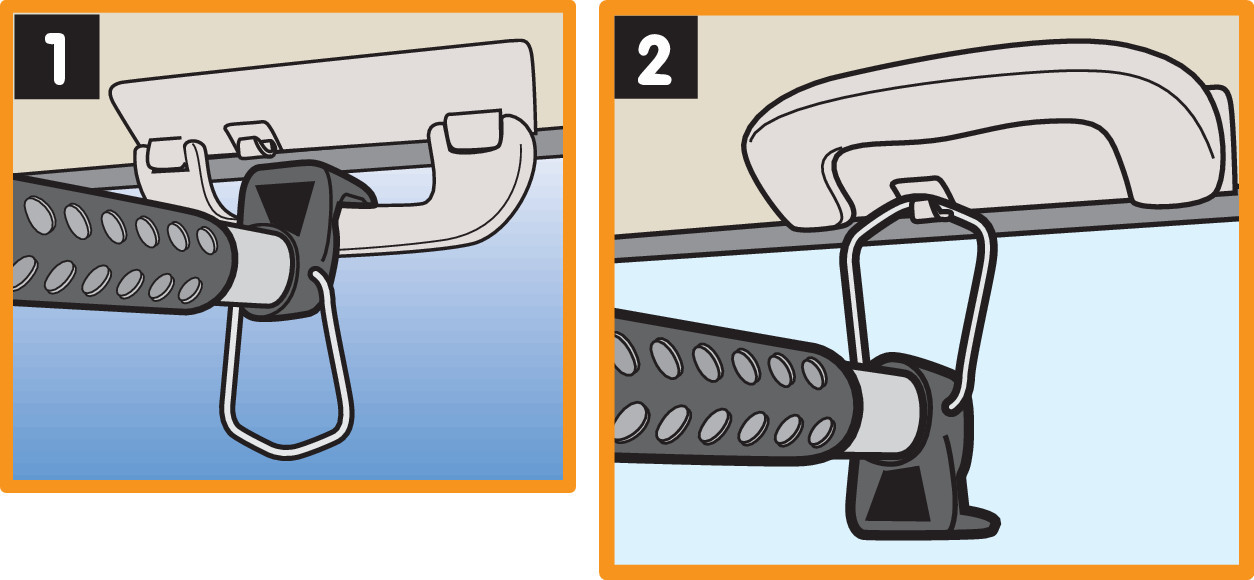 1

2