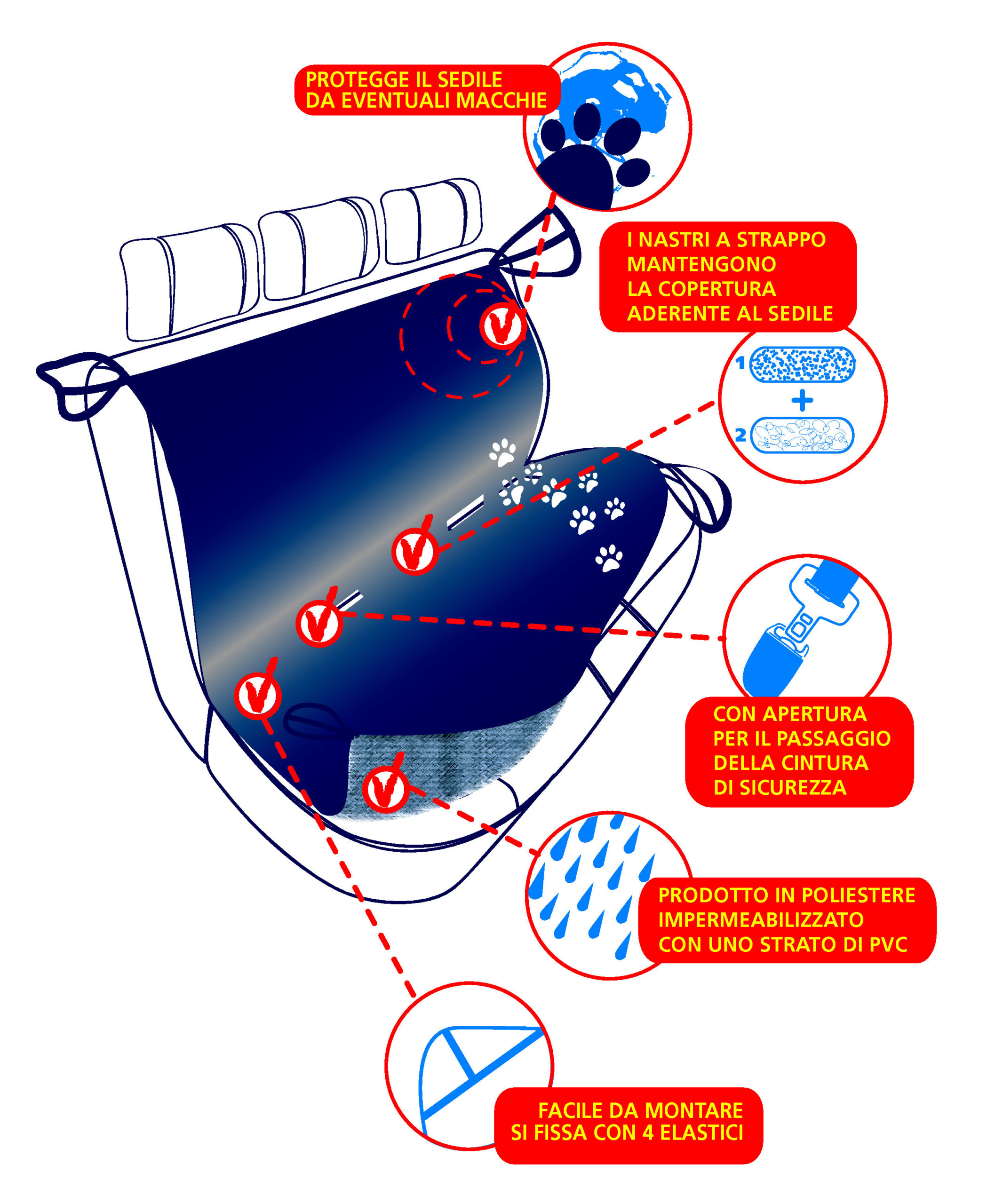 PROTEGGE IL SEDILE
DA EVENTUALI MACCHIE

I NASTRI A STRAPPO
MANTENGONO
LA COPERTURA
ADERENTE AL SEDILE

1

+

2

CON APERTURA
PER IL PASSAGGIO
DELLA CINTURA
DI SICUREZZA

PRODOTTO IN POLIESTERE
IMPERMEABILIZZATO
CON UNO STRATO DI PVC

FACILE DA MONTARE
SI FISSA CON 4 ELASTICI