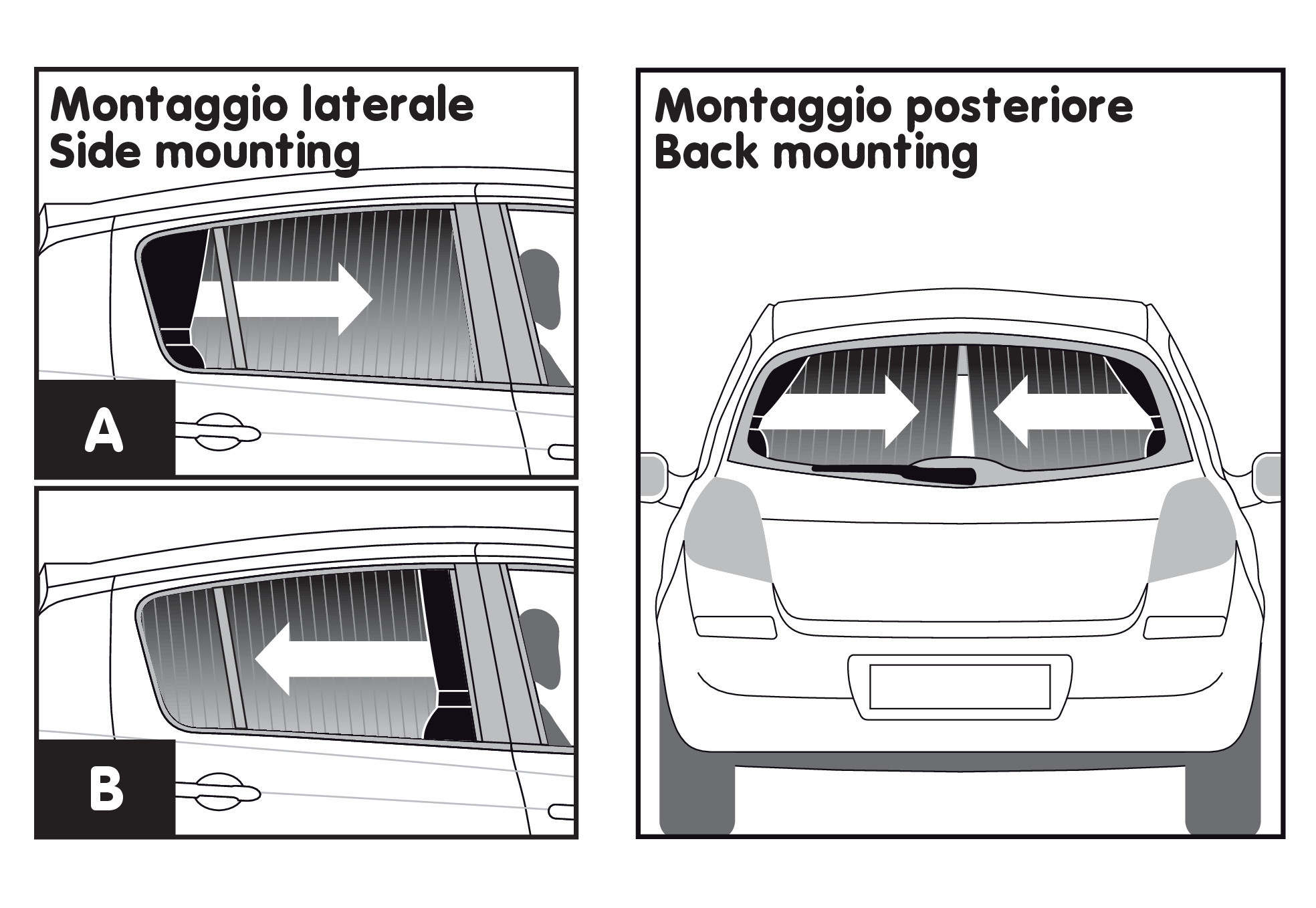 Montaggio laterale
Side mounting

A

B

Montaggio posteriore
Back mounting