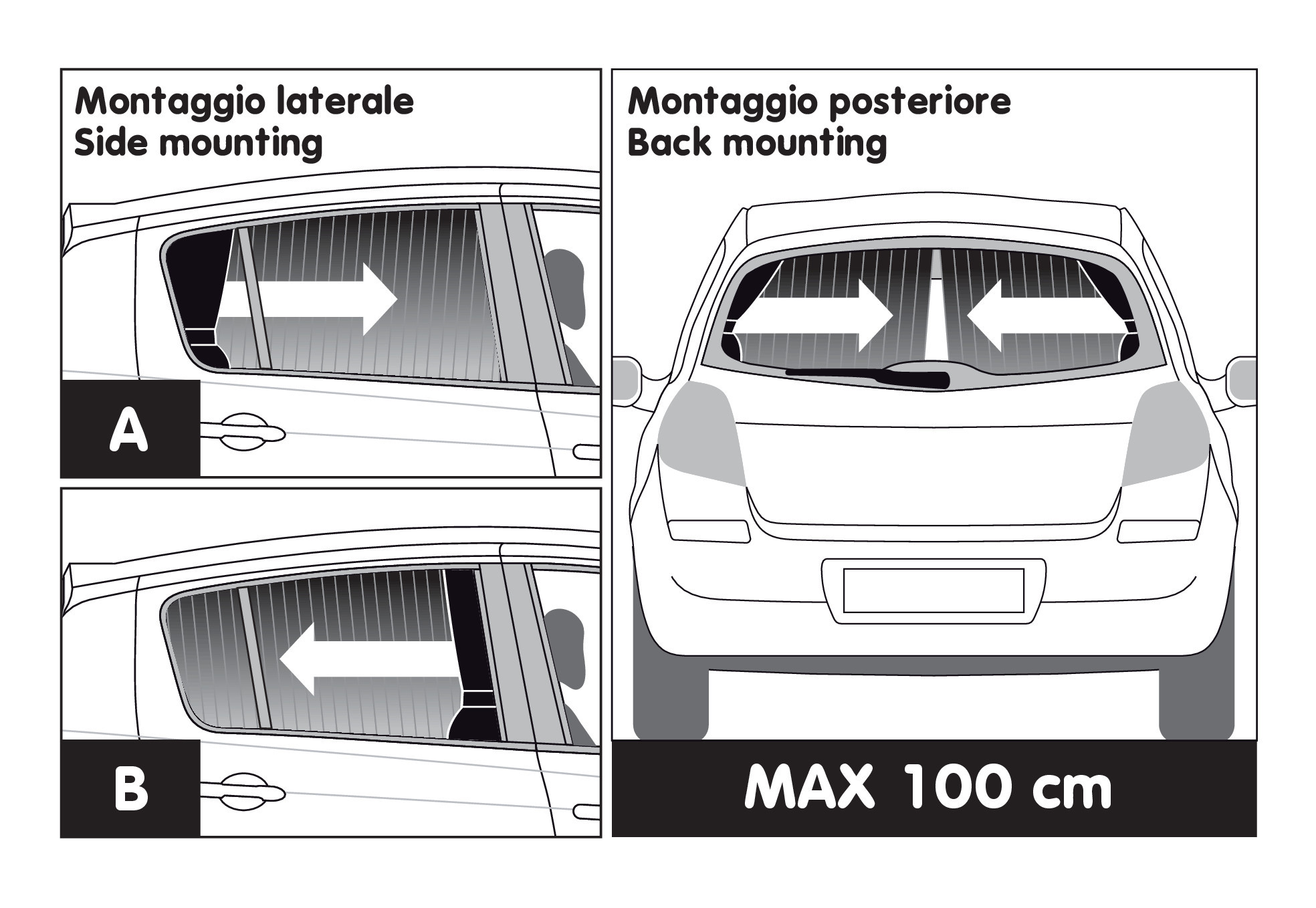 Montaggio laterale
Side mounting

A

B

Montaggio posteriore
Back mounting

MAX 100 cm