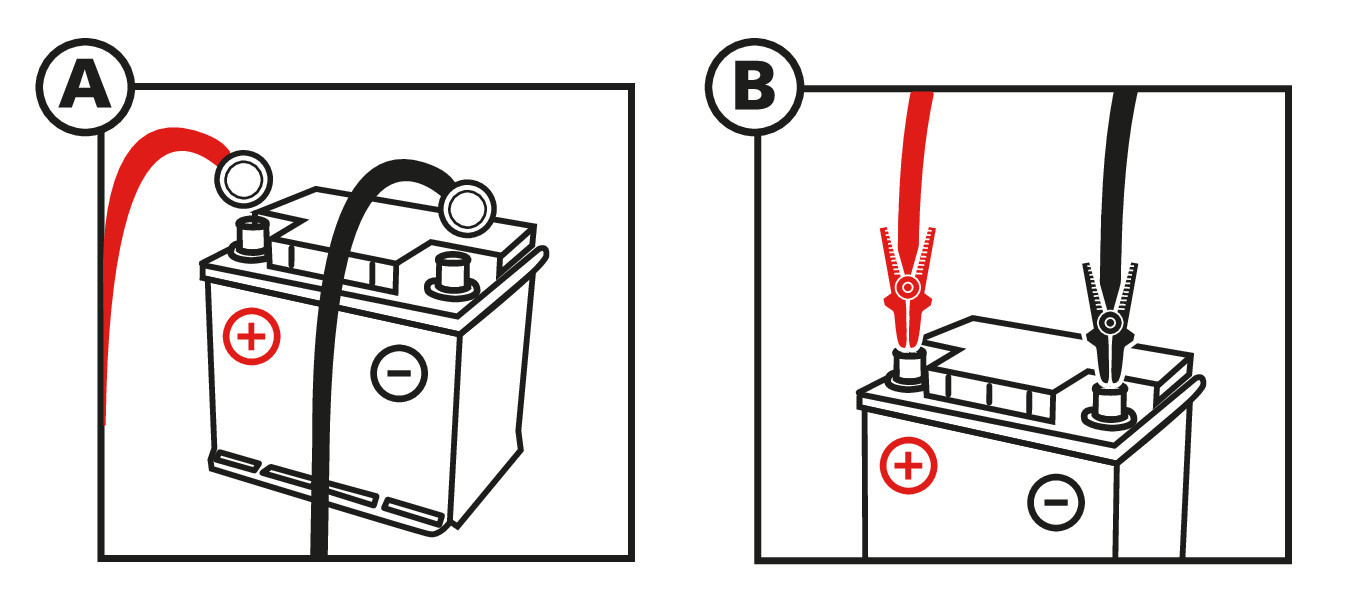 A

+

−

B

+

−