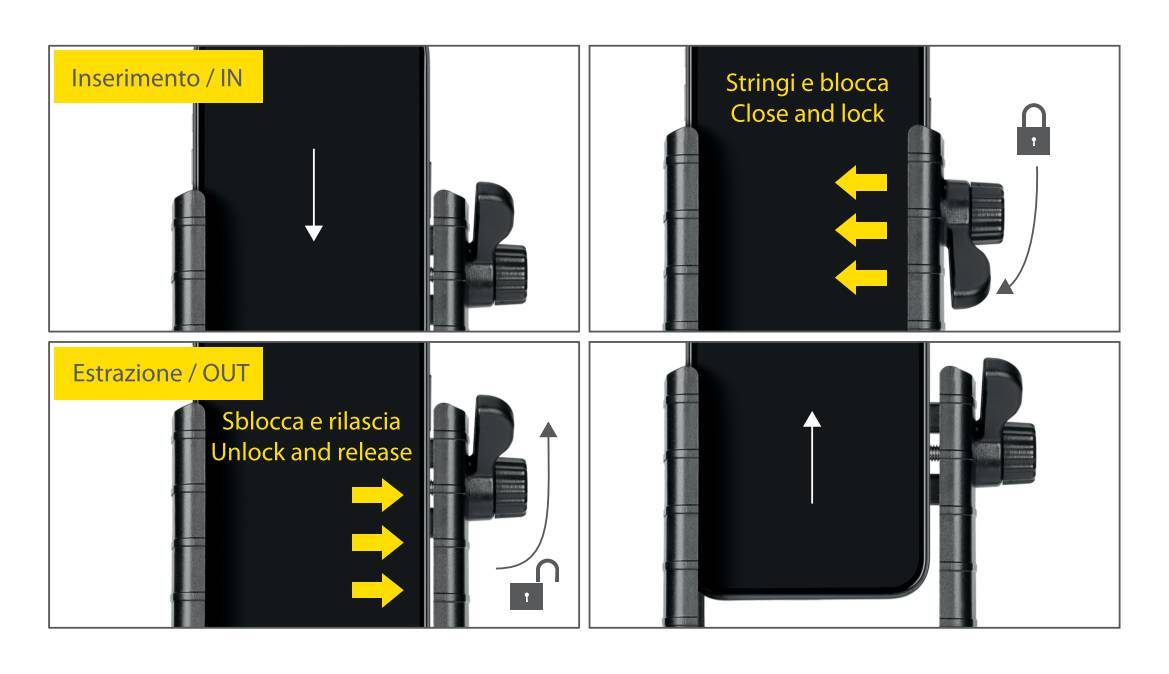 Inserimento / IN

Stringi e blocca
Close and lock

Estrazione / OUT

Sblocca e rilascia
Unlock and release