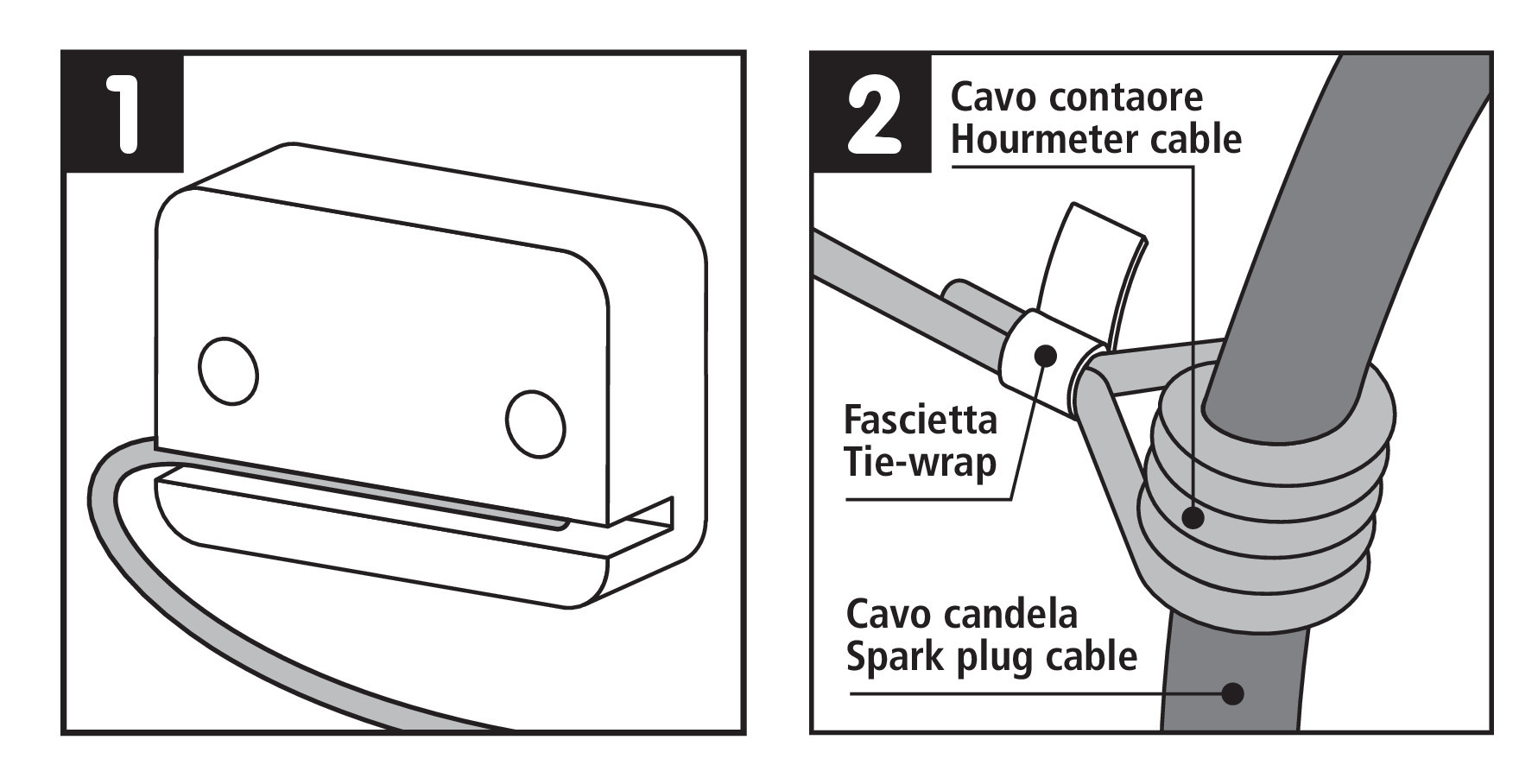 1

2

Cavo contaore
Hourmeter cable

Fascietta
Tie-wrap

Cavo candela
Spark plug cable