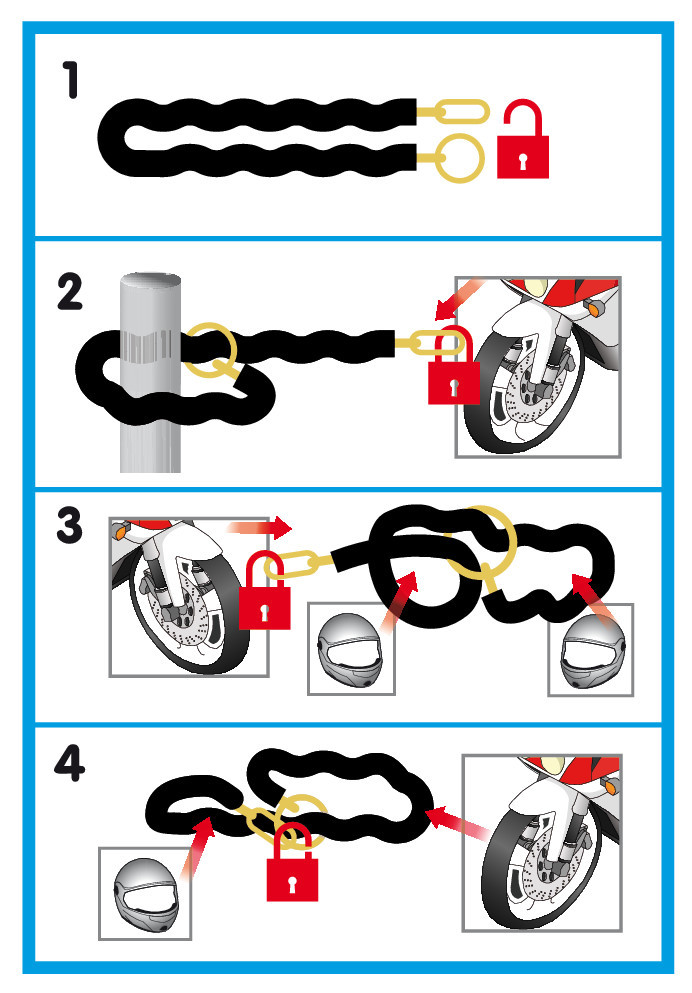 1

2

3

4