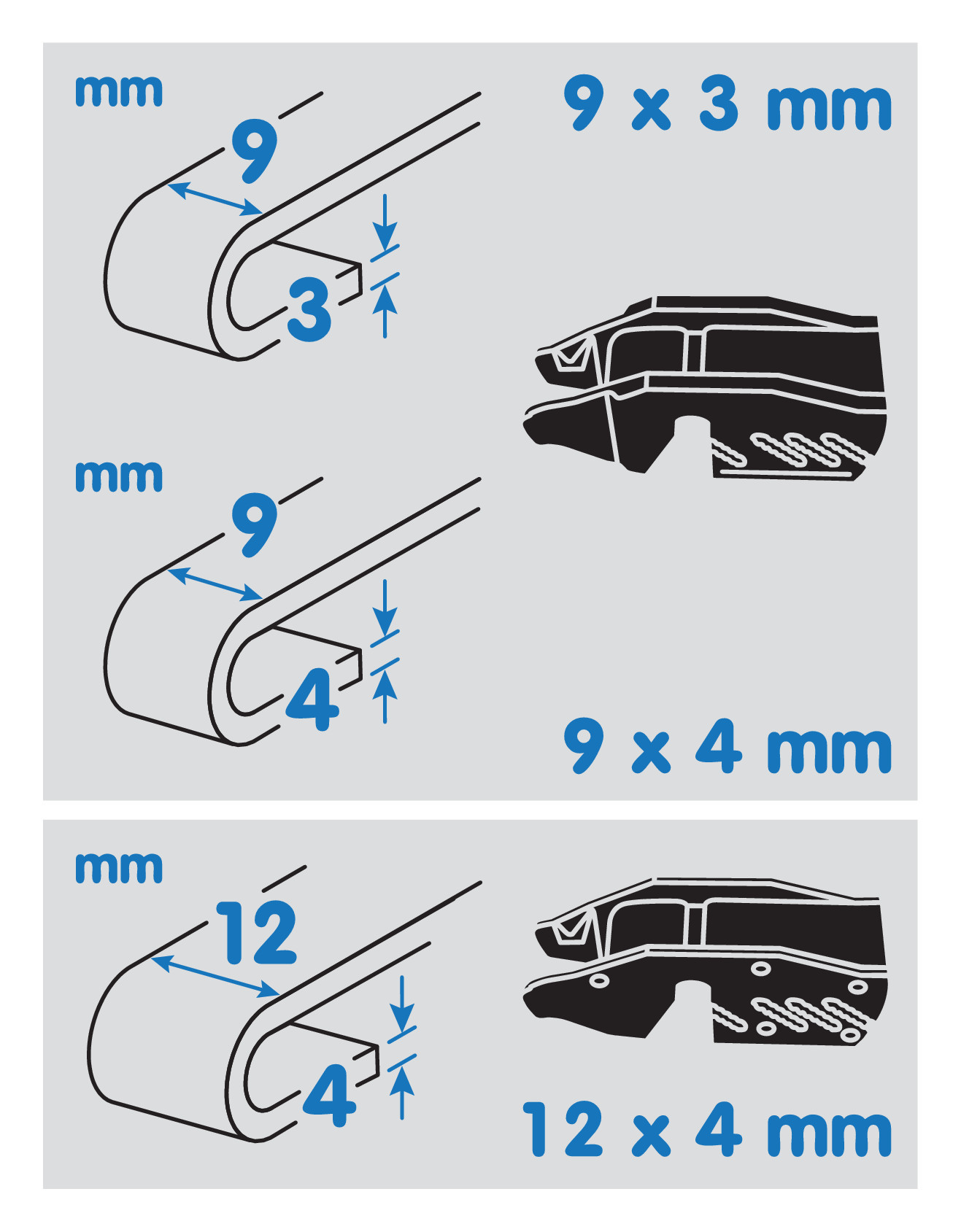 mm

9

3

9 x 3 mm

mm

9

4

9 x 4 mm

mm

12

4

12 x 4 mm