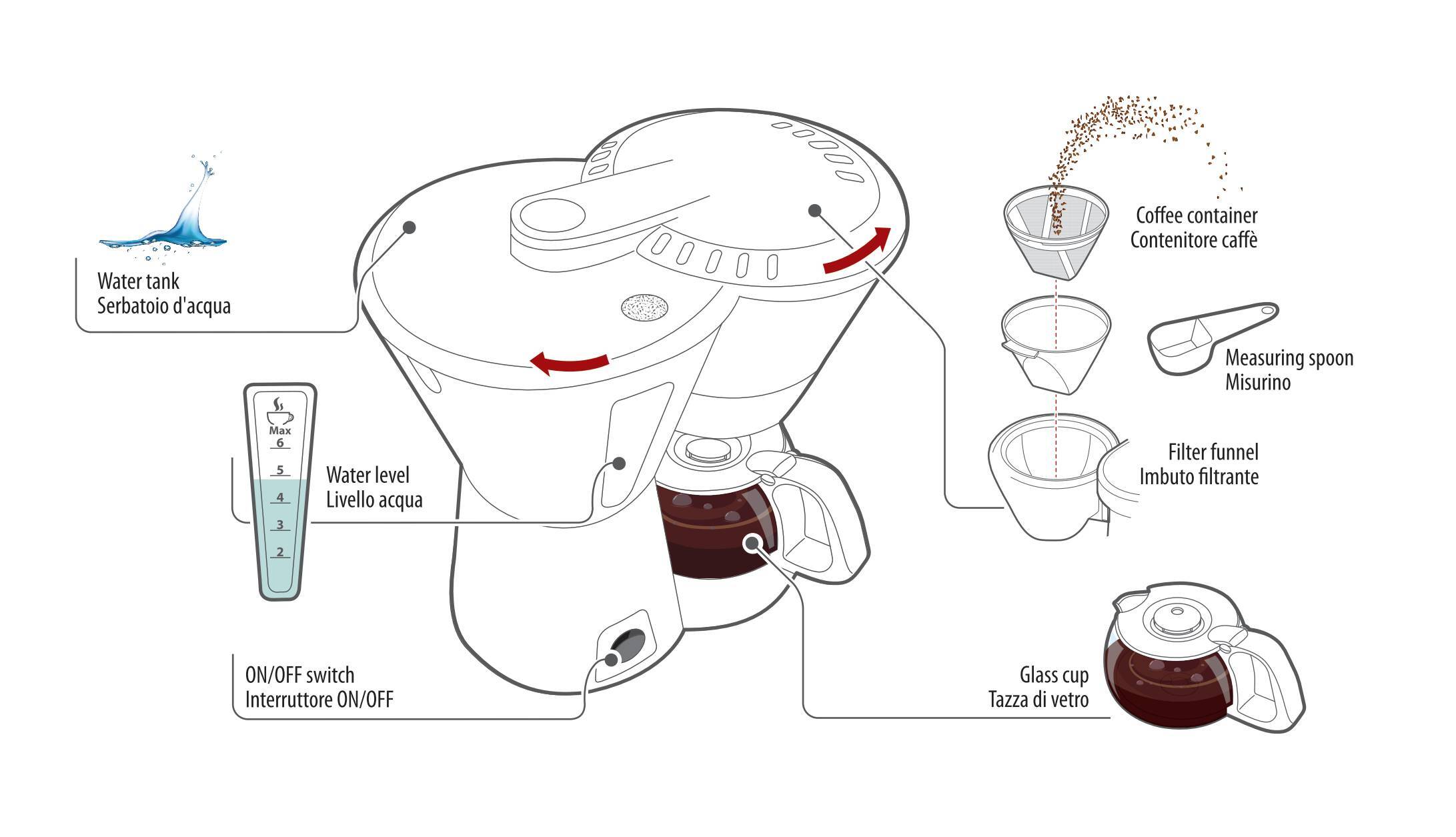 Water tank
Serbatoio d'acqua

Max
6
5
4
3
2

Water level
Livello acqua

ON/OFF switch
Interruttore ON/OFF

Coffee container
Contenitore caffè

Measuring spoon
Misurino

Filter funnel
Imbuto filtrante

Glass cup
Tazza di vetro