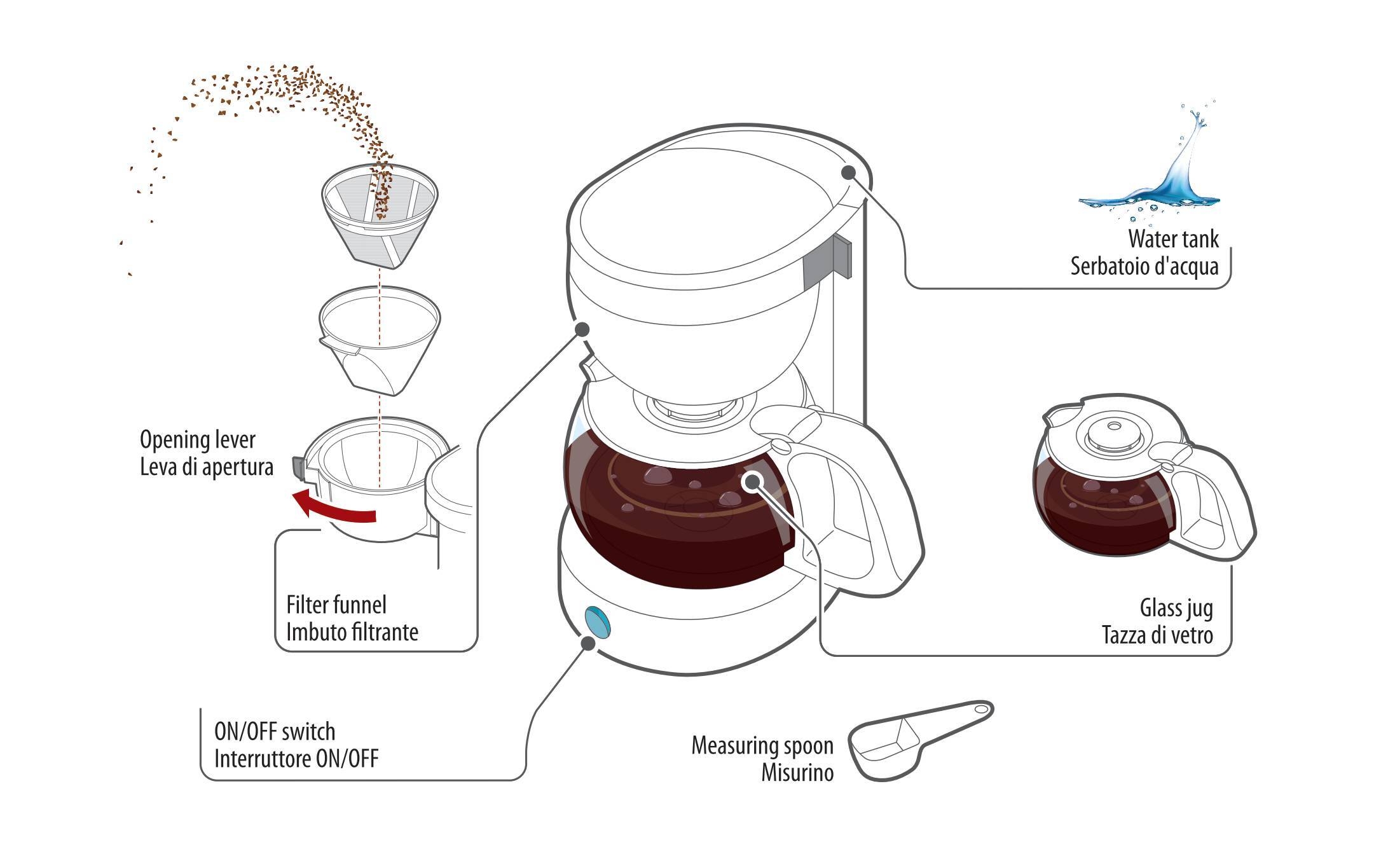 Water tank
Serbatoio d'acqua

Opening lever
Leva di apertura

Filter funnel
Imbuto filtrante

Glass jug
Tazza di vetro

ON/OFF switch
Interruttore ON/OFF

Measuring spoon
Misurino