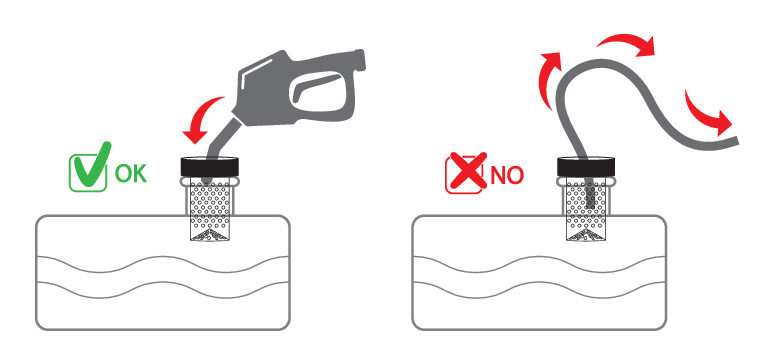 OK

NO