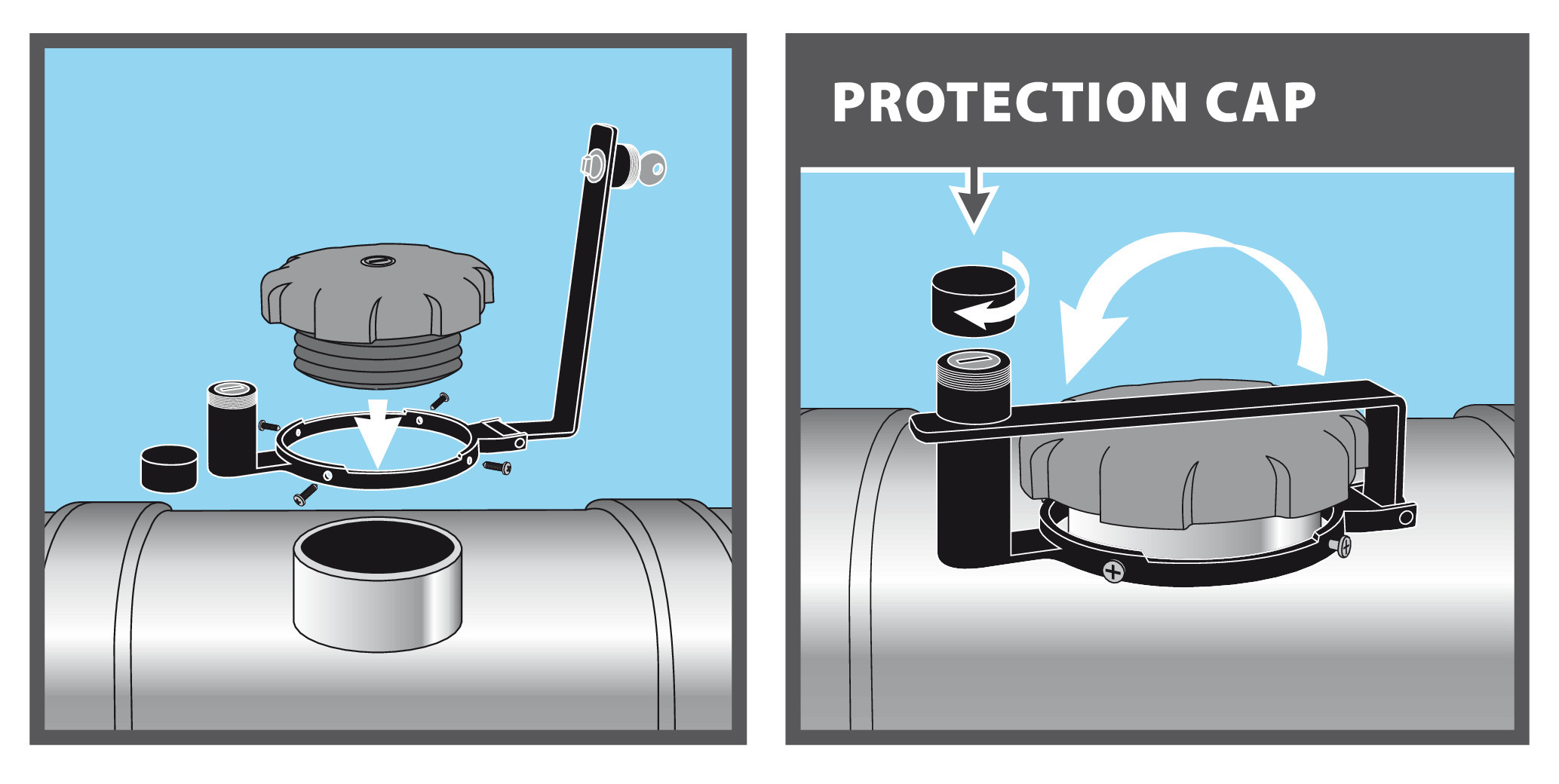 PROTECTION CAP