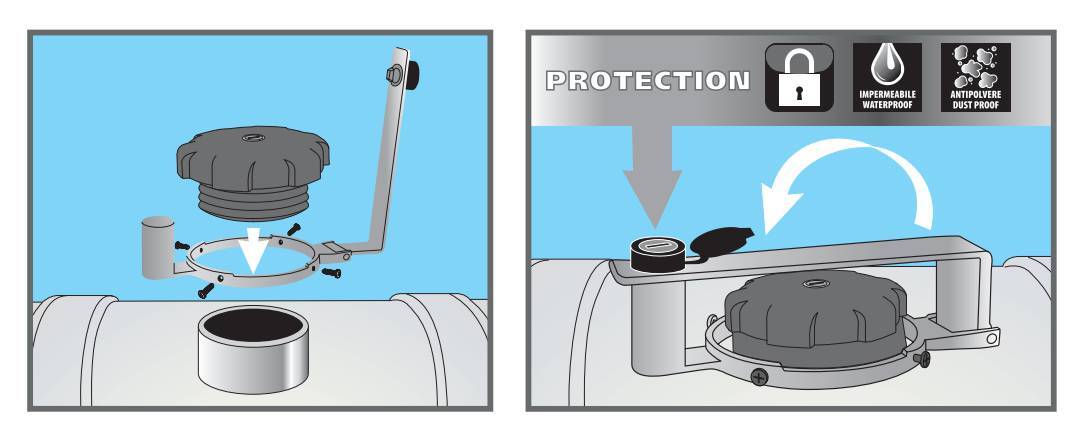 PROTECTION

IMPERMEABILE
WATERPROOF

ANTIPOLVERE
DUST PROOF