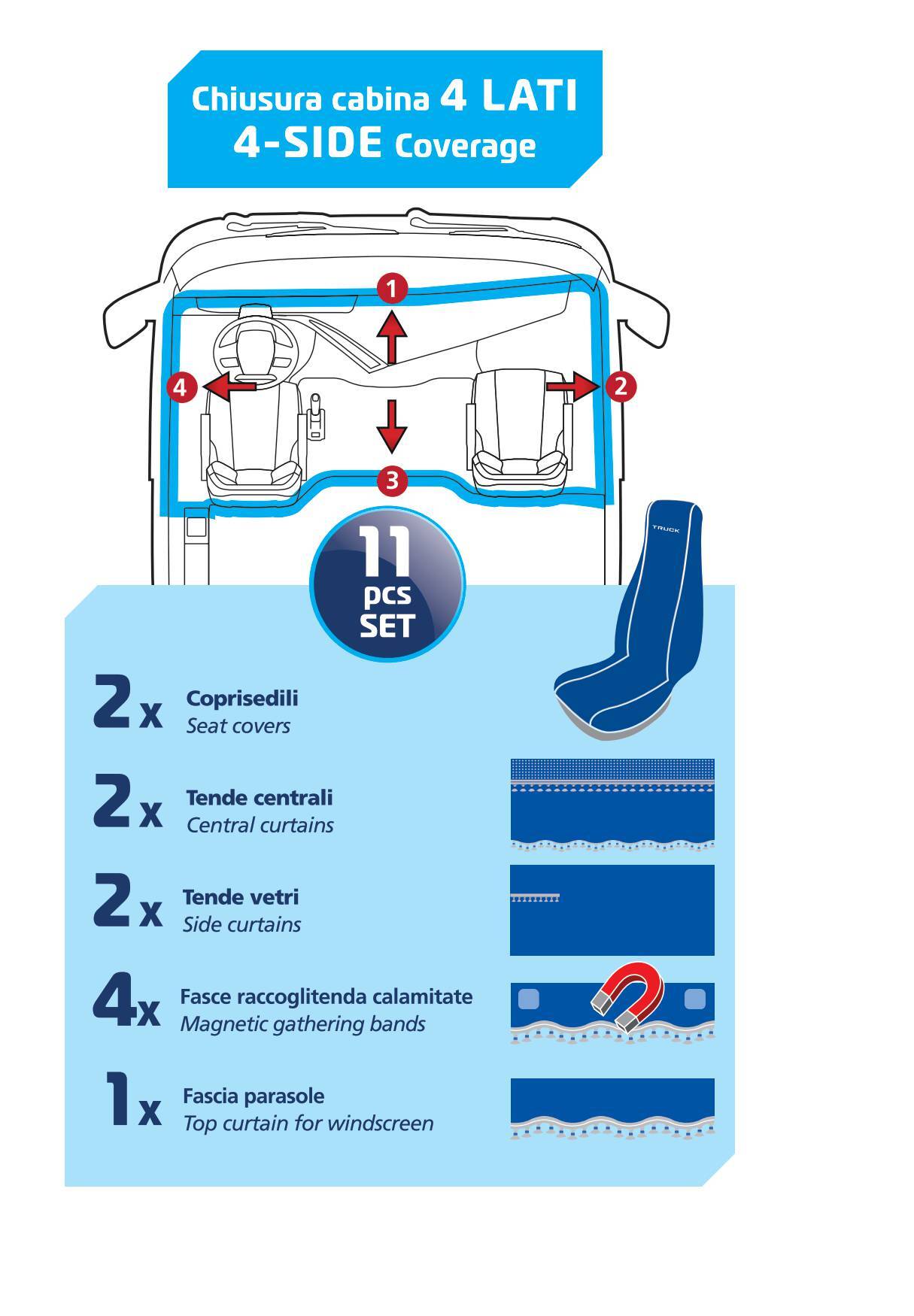 Chiusura cabina 4 LATI
4-SIDE Coverage

1
4
2
3

11 pcs SET

TRUCK

2x Coprisedili
Seat covers

2x Tende centrali
Central curtains

2x Tende vetri
Side curtains

4x Fasce raccoglitenda calamitate
Magnetic gathering bands

1x Fascia parasole
Top curtain for windscreen