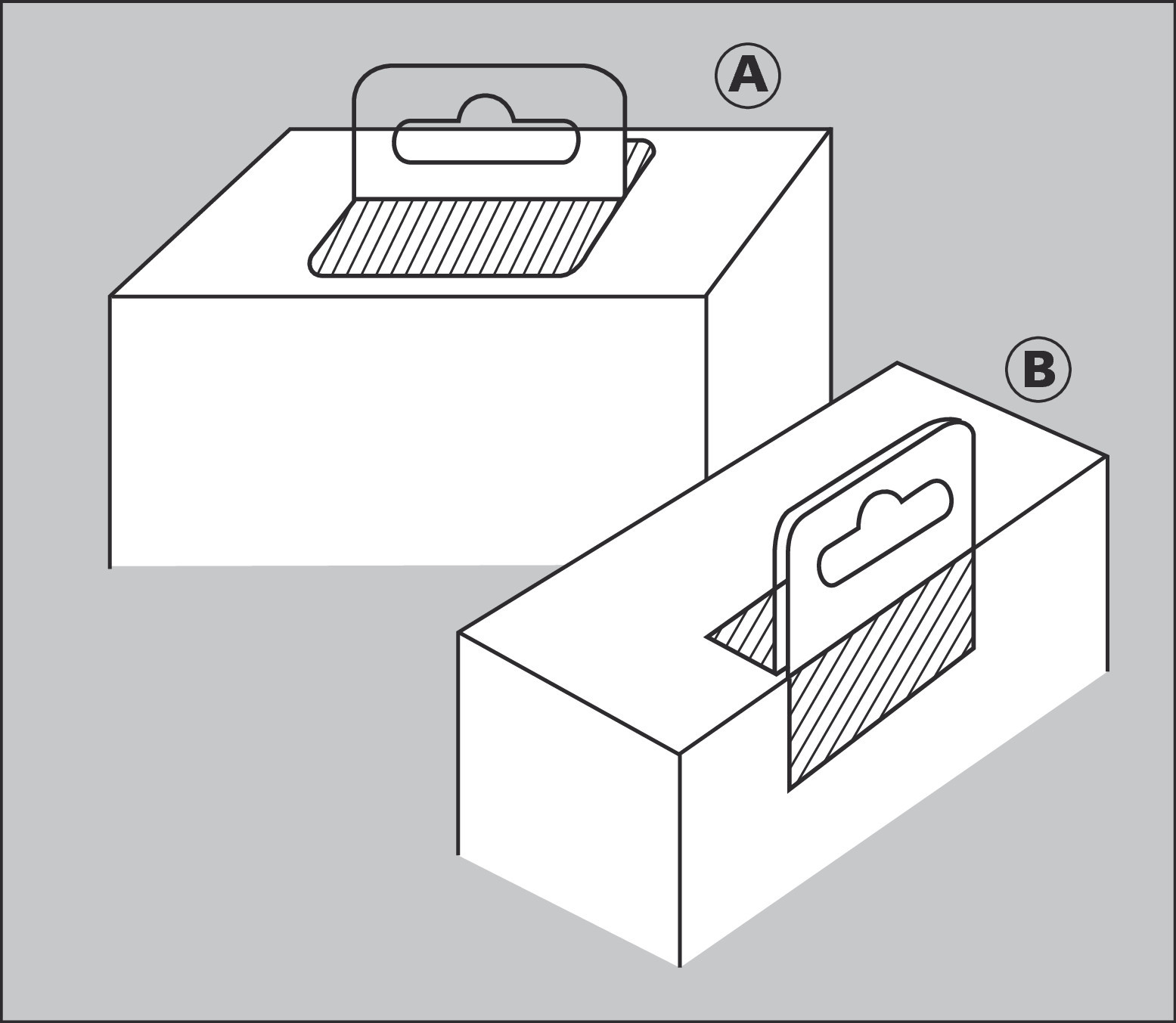 A

B