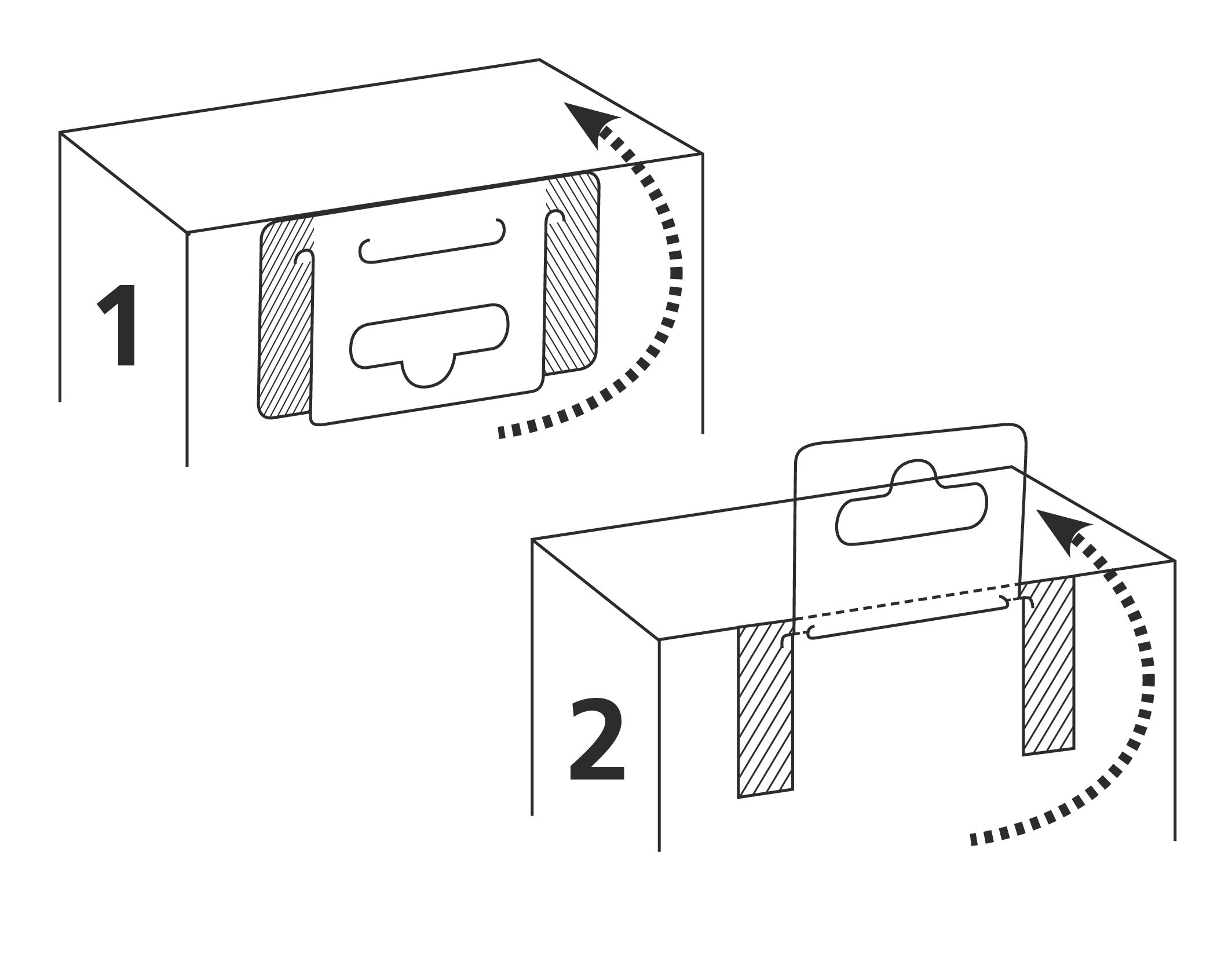 1

2