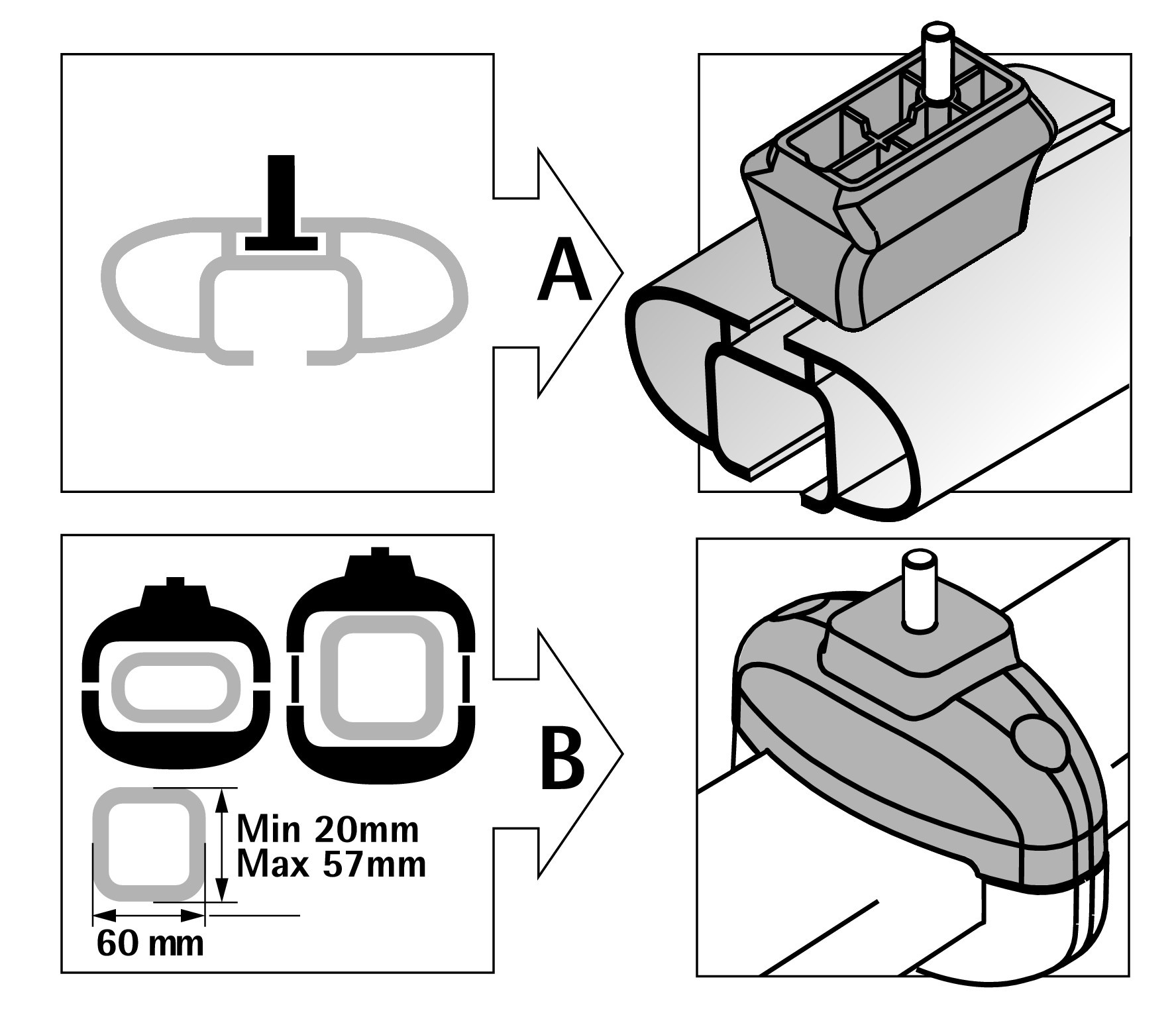 A

B

Min 20mm
Max 57mm

60 mm