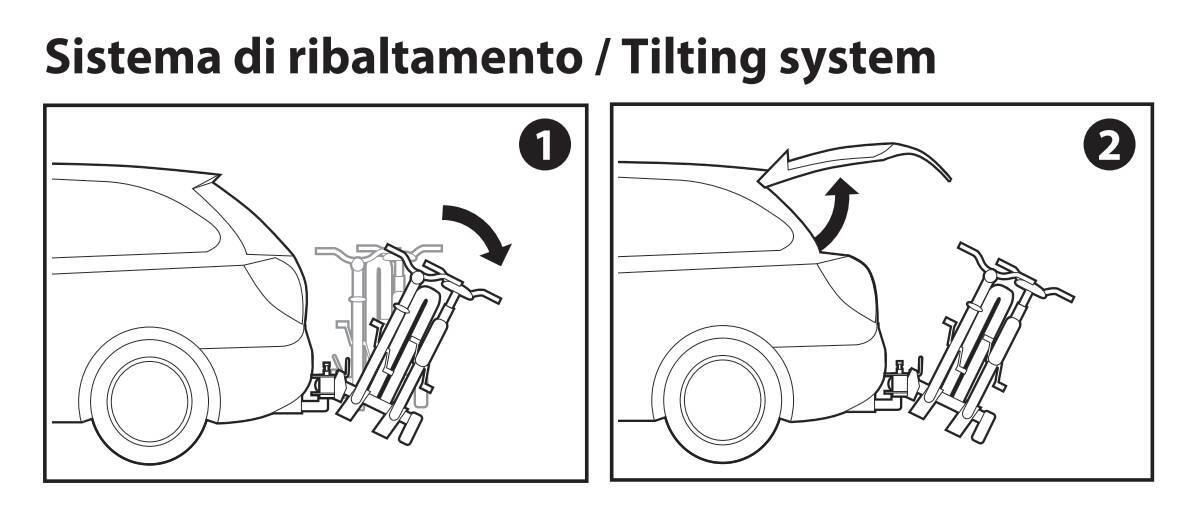 Sistema di ribaltamento / Tilting system

1

2