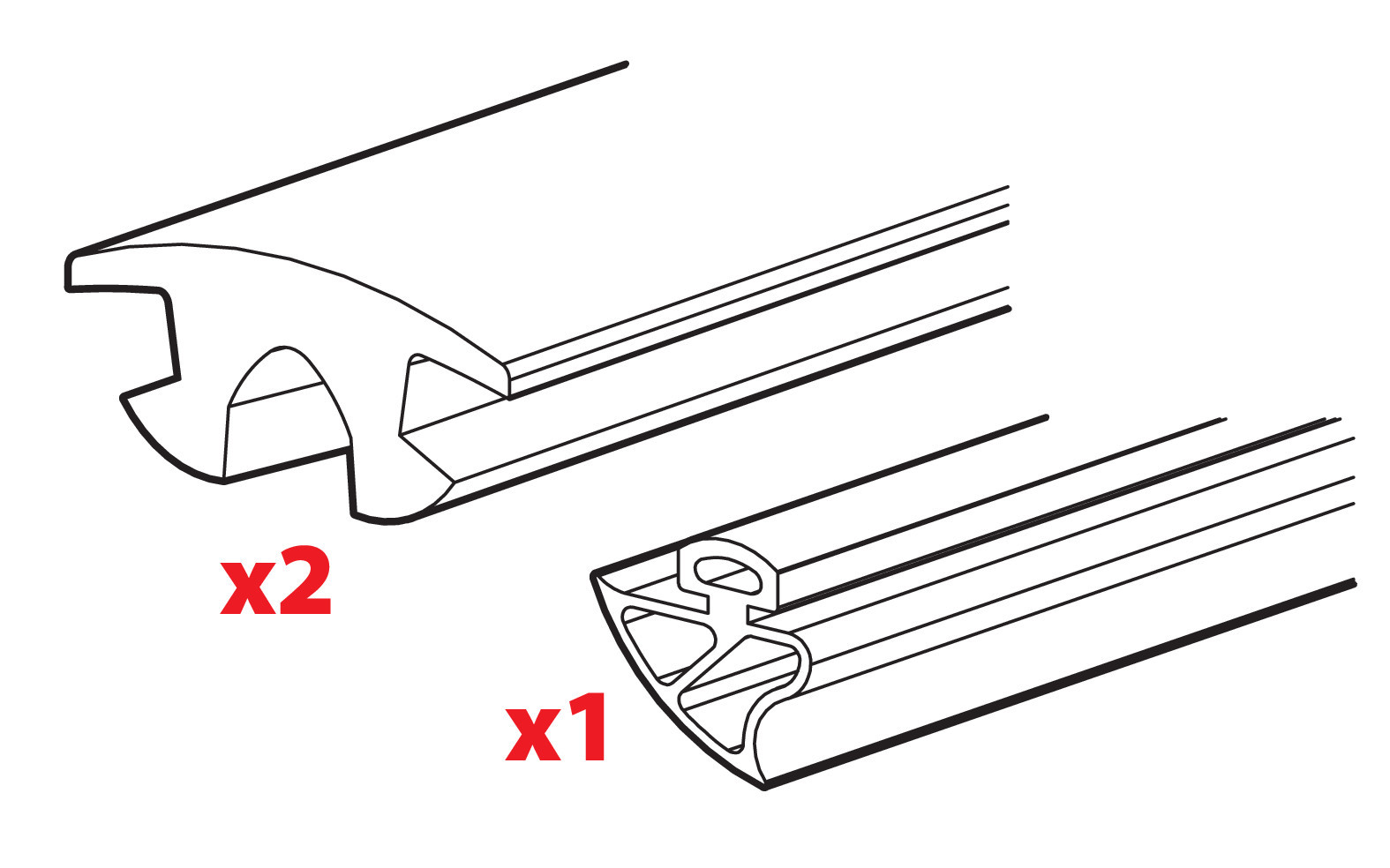 x2

x1