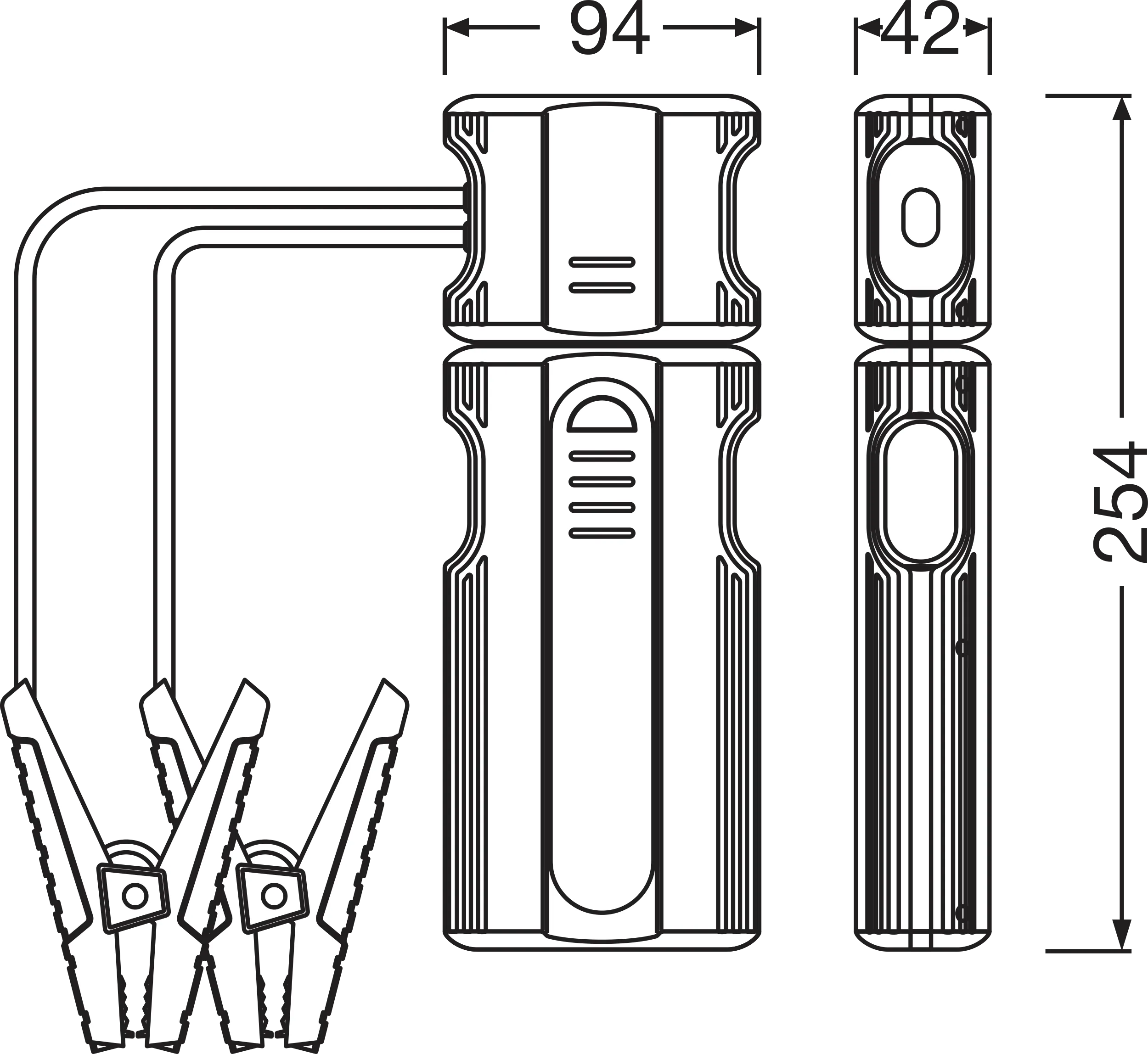 94
42
254