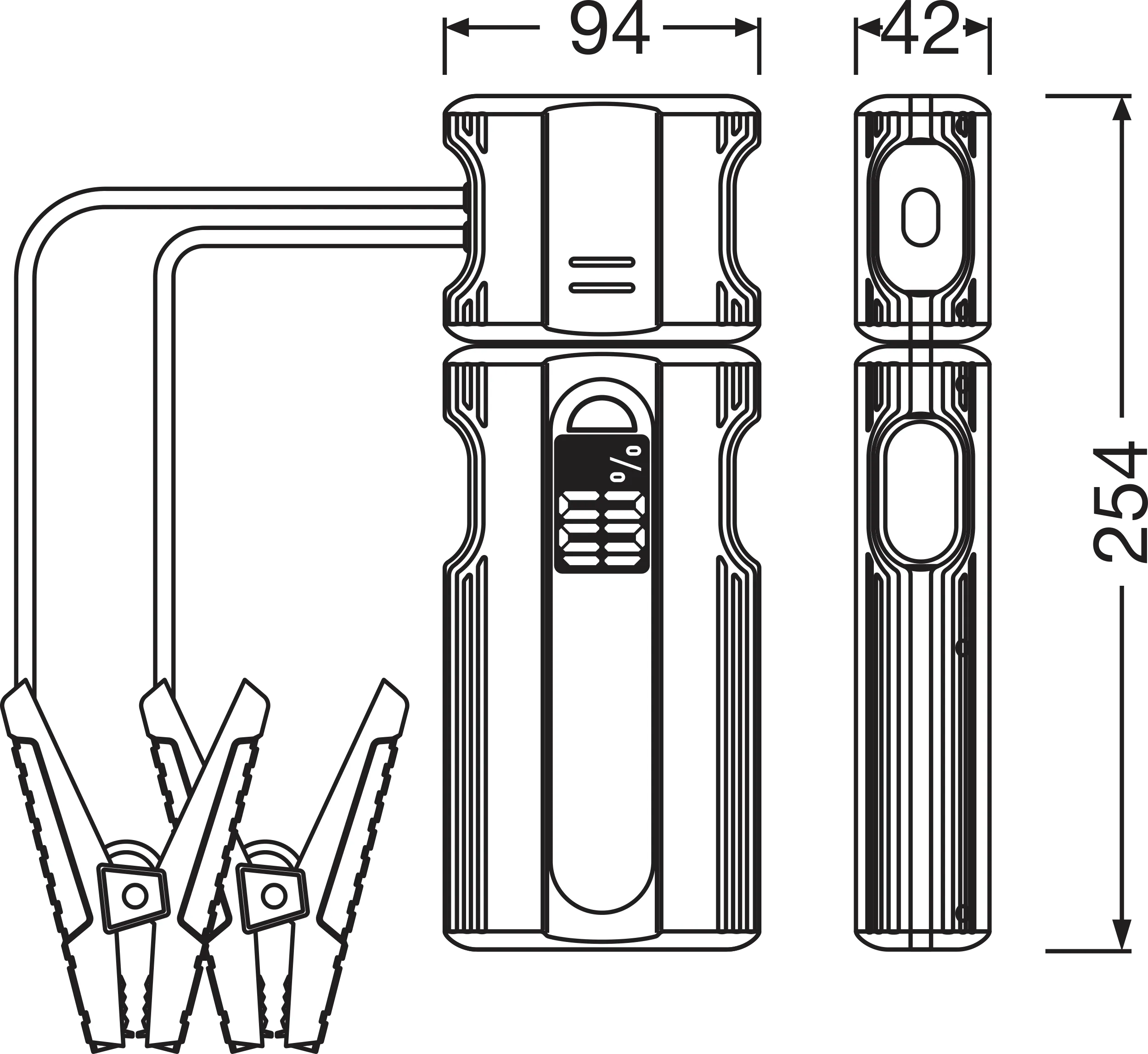 94
42
254
%