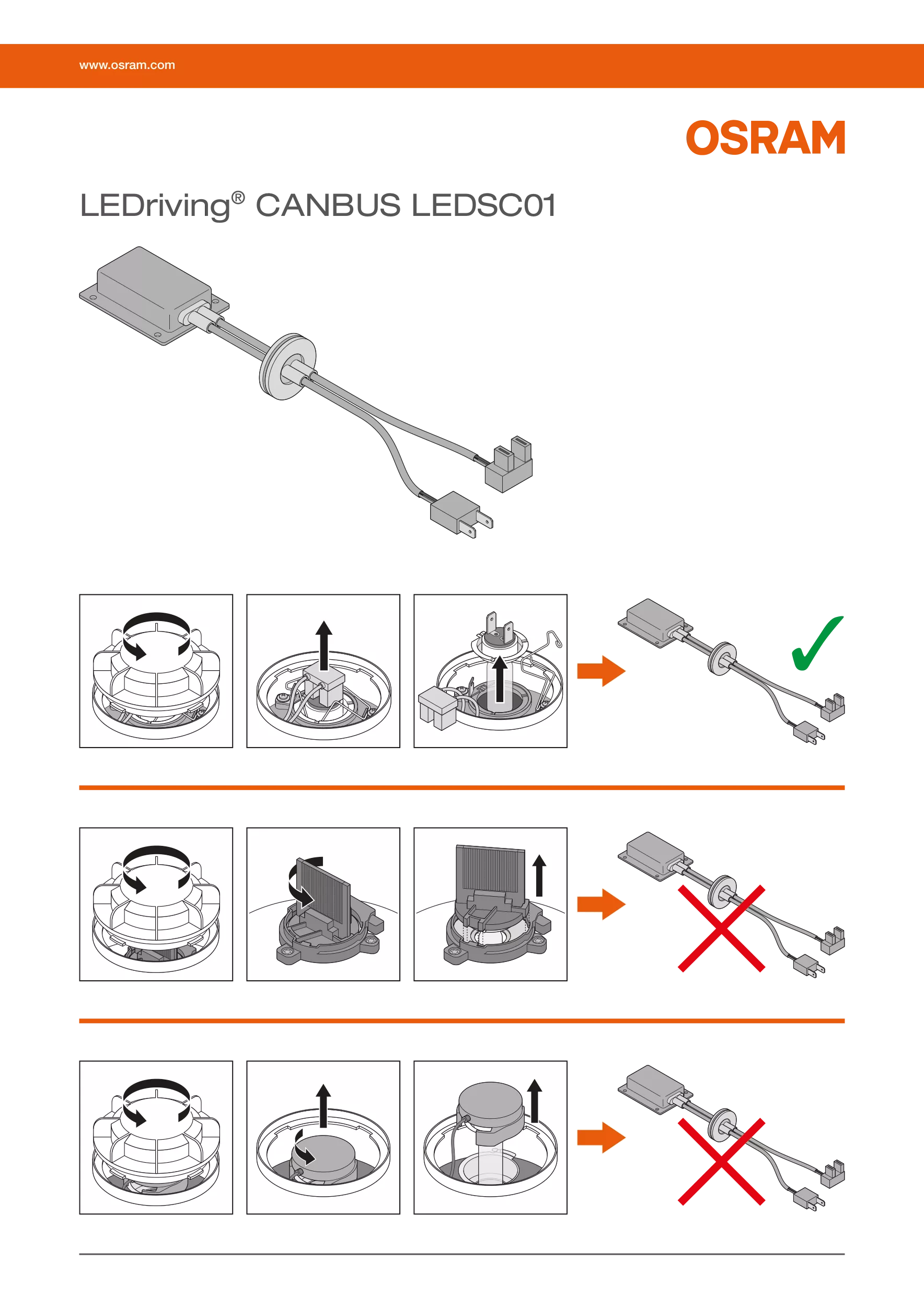 www.osram.com

OSRAM

LEDriving® CANBUS LEDSC01