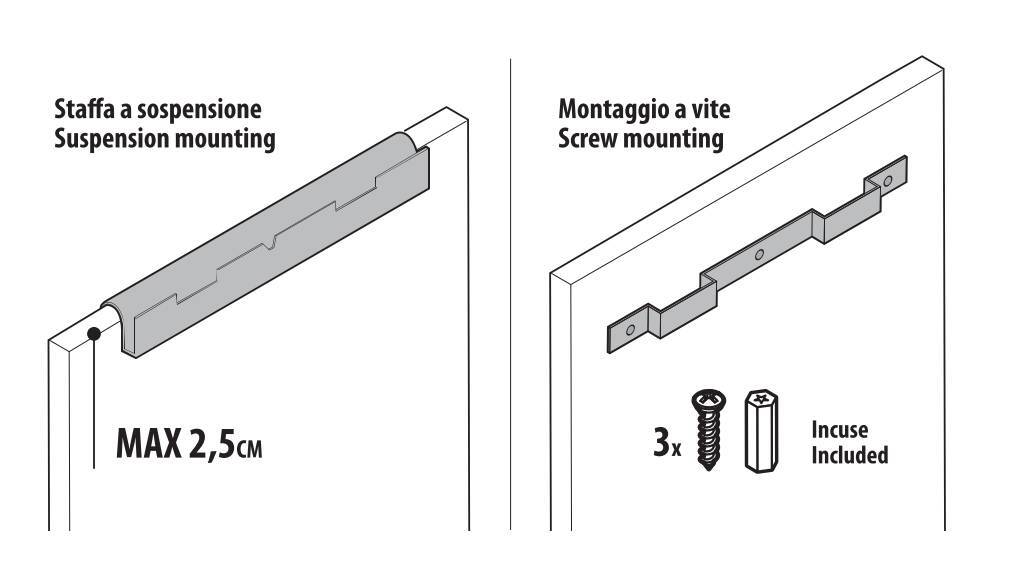 Staffa a sospensione
Suspension mounting

MAX 2,5CM

Montaggio a vite
Screw mounting

3x

Incuse
Included