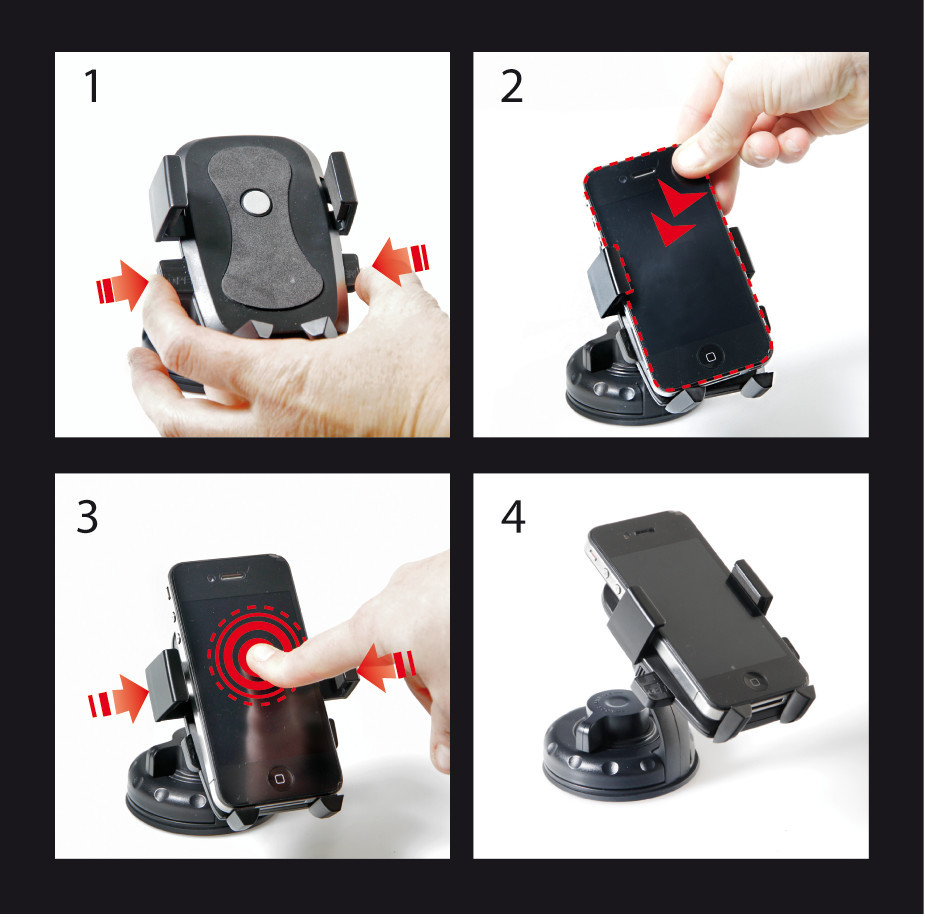 1

2

3

4